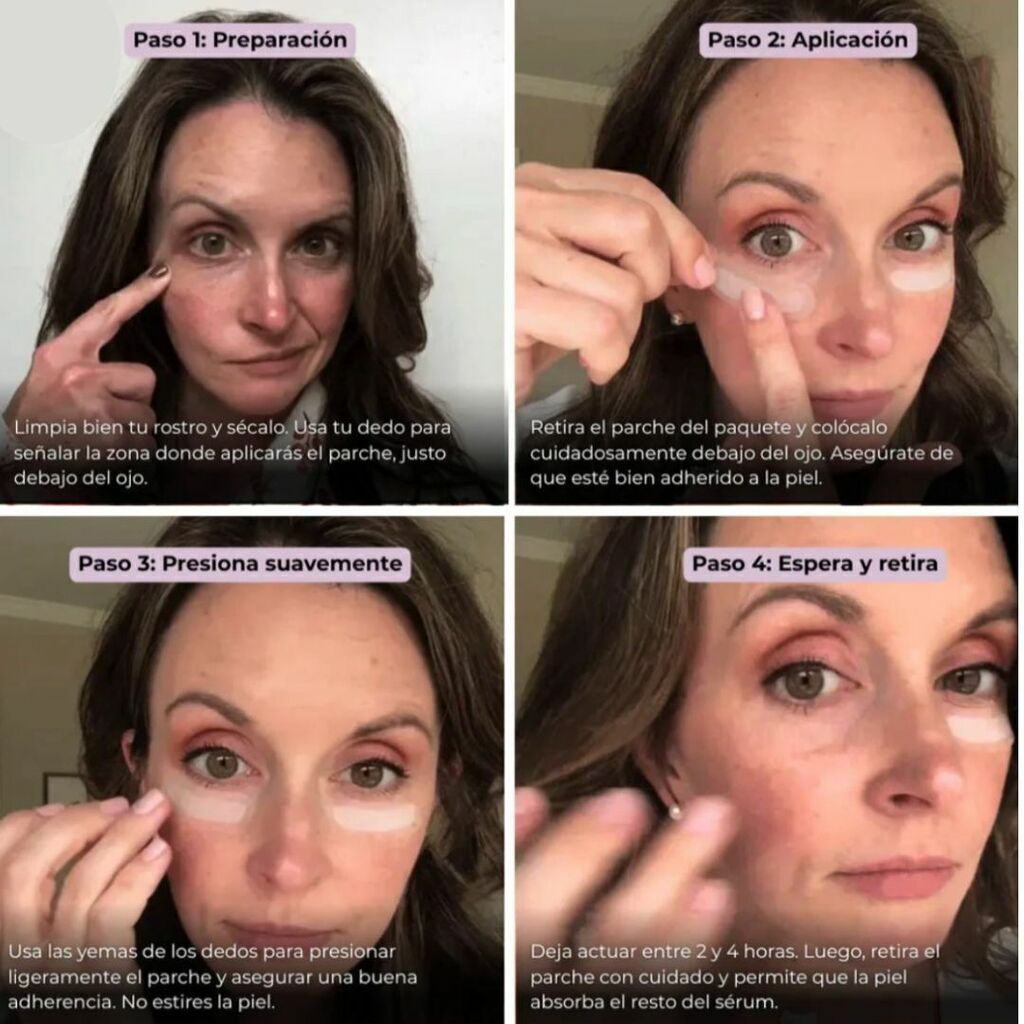 Paso 1: Preparación

Limpia bien tu rostro y sécalo. Usa tu dedo para señalar la zona donde aplicarás el parche, justo debajo del ojo.

Paso 2: Aplicación

Retira el parche del paquete y colócalo cuidadosamente debajo del ojo. Asegúrate de que esté bien adherido a la piel.

Paso 3: Presiona suavemente

Usa las yemas de los dedos para presionar ligeramente el parche y asegurar una buena adherencia. No estires la piel.

Paso 4: Espera y retira

Deja actuar entre 2 y 4 horas. Luego, retira el parche con cuidado y permite que la piel absorba el resto del sérum.